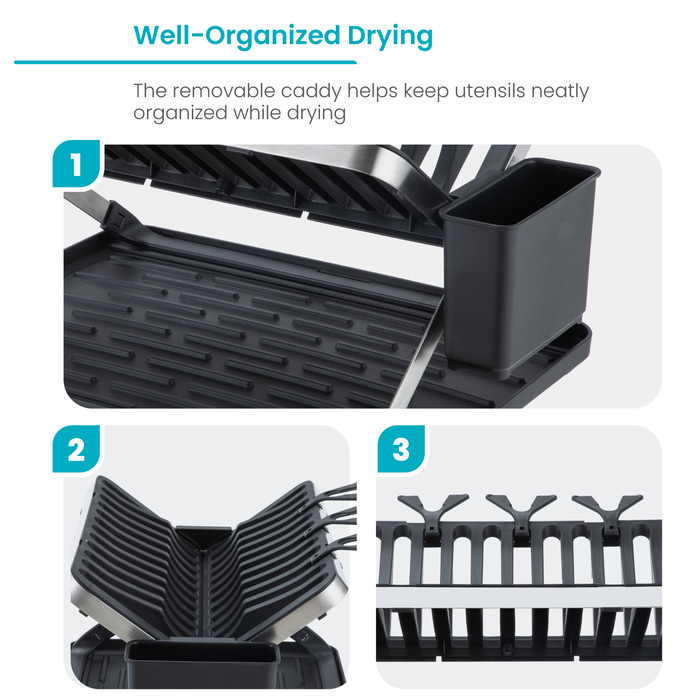 Well-Organized Drying

The removable caddy helps keep utensils neatly organized while drying

1

2

3