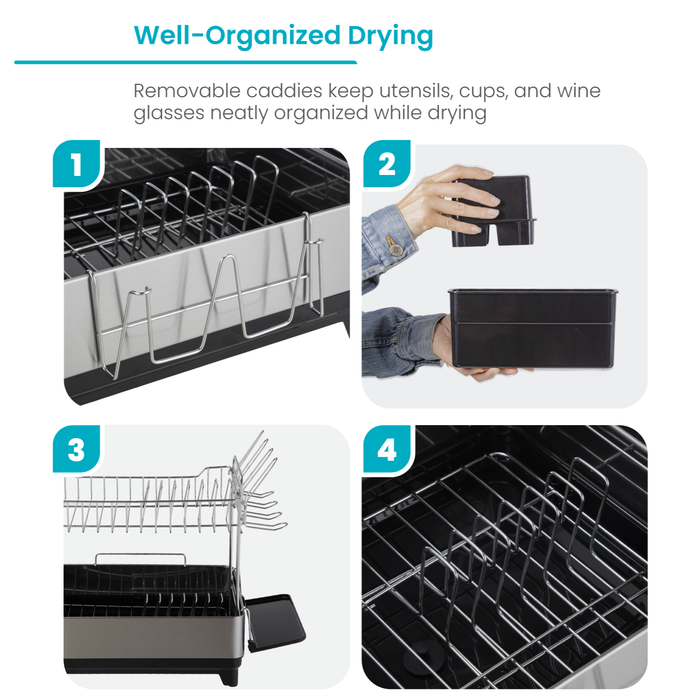 Well-Organized Drying

Removable caddies keep utensils, cups, and wine glasses neatly organized while drying

1

2

3

4