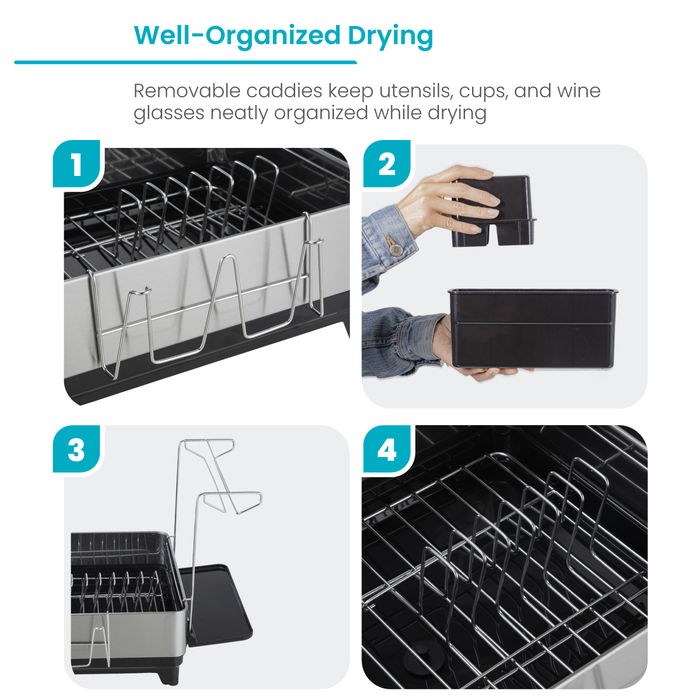 Well-Organized Drying

Removable caddies keep utensils, cups, and wine glasses neatly organized while drying

1

2

3

4