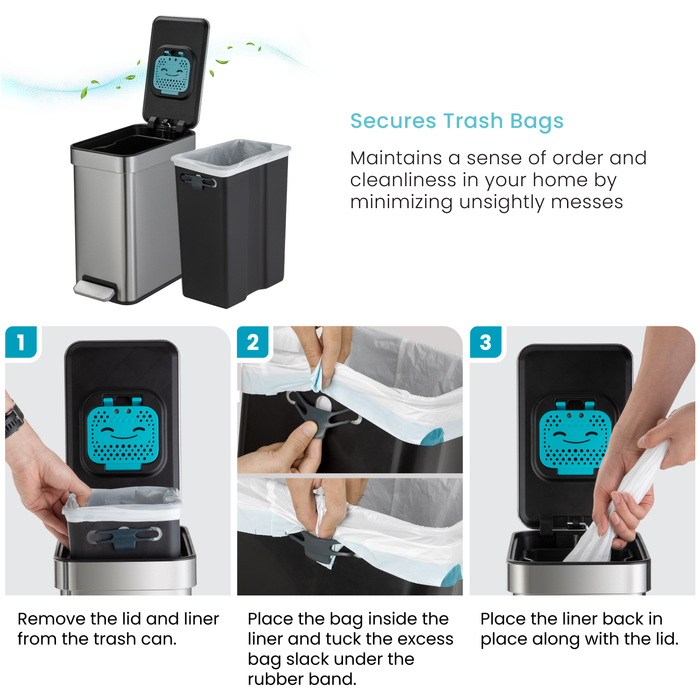 Secures Trash Bags

Maintains a sense of order and cleanliness in your home by minimizing unsightly messes

1

Remove the lid and liner from the trash can.

2

Place the bag inside the liner and tuck the excess bag slack under the rubber band.

3

Place the liner back in place along with the lid.